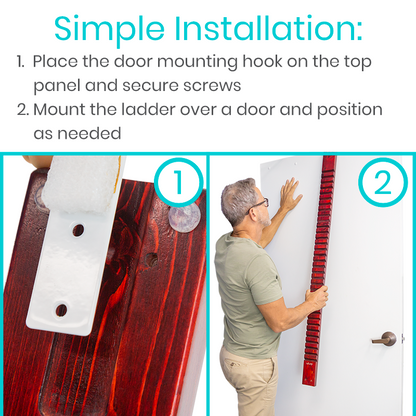 Simple Installation:

1. Place the door mounting hook on the top panel and secure screws
2. Mount the ladder over a door and position as needed

1

2